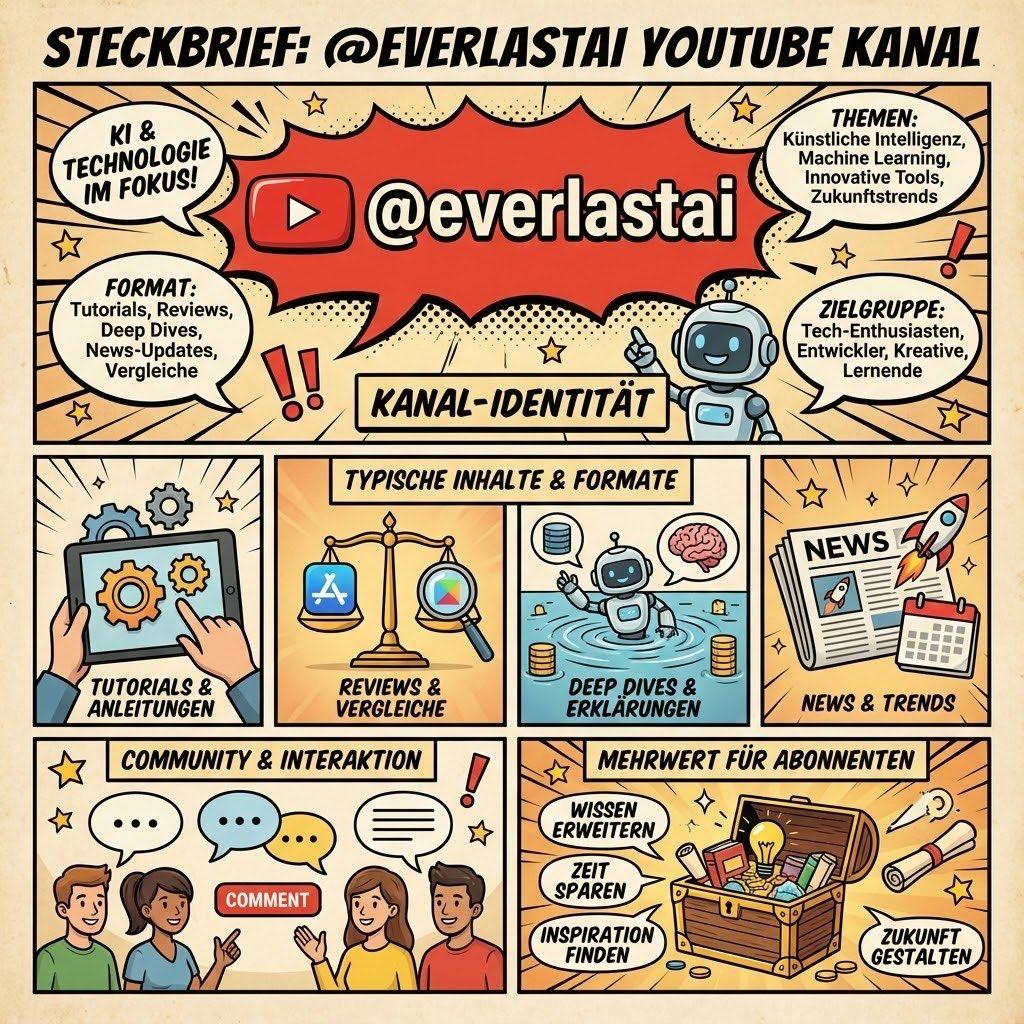 STECKBRIEF: @EVERLASTAI YOUTUBE KANAL

KI & TECHNOLOGIE IM FOKUS!

@everlastai

THEMEN: Künstliche Intelligenz, Machine Learning, Innovative Tools, Zukunftstrends

FORMAT: Tutorials, Reviews, Deep Dives, News-Updates, Vergleiche

ZIELGRUPPE: Tech-Enthusiasten, Entwickler, Kreative, Lernende

KANAL-IDENTITÄT

TYPISCHE INHALTE & FORMATE

TUTORIALS & ANLEITUNGEN

REVIEWS & VERGLEICHE

DEEP DIVES & ERKLÄRUNGEN

NEWS

NEWS & TRENDS

COMMUNITY & INTERAKTION

COMMENT

MEHRWERT FÜR ABONNENTEN

WISSEN ERWEITERN

ZEIT SPAREN

INSPIRATION FINDEN

ZUKUNFT GESTALTEN